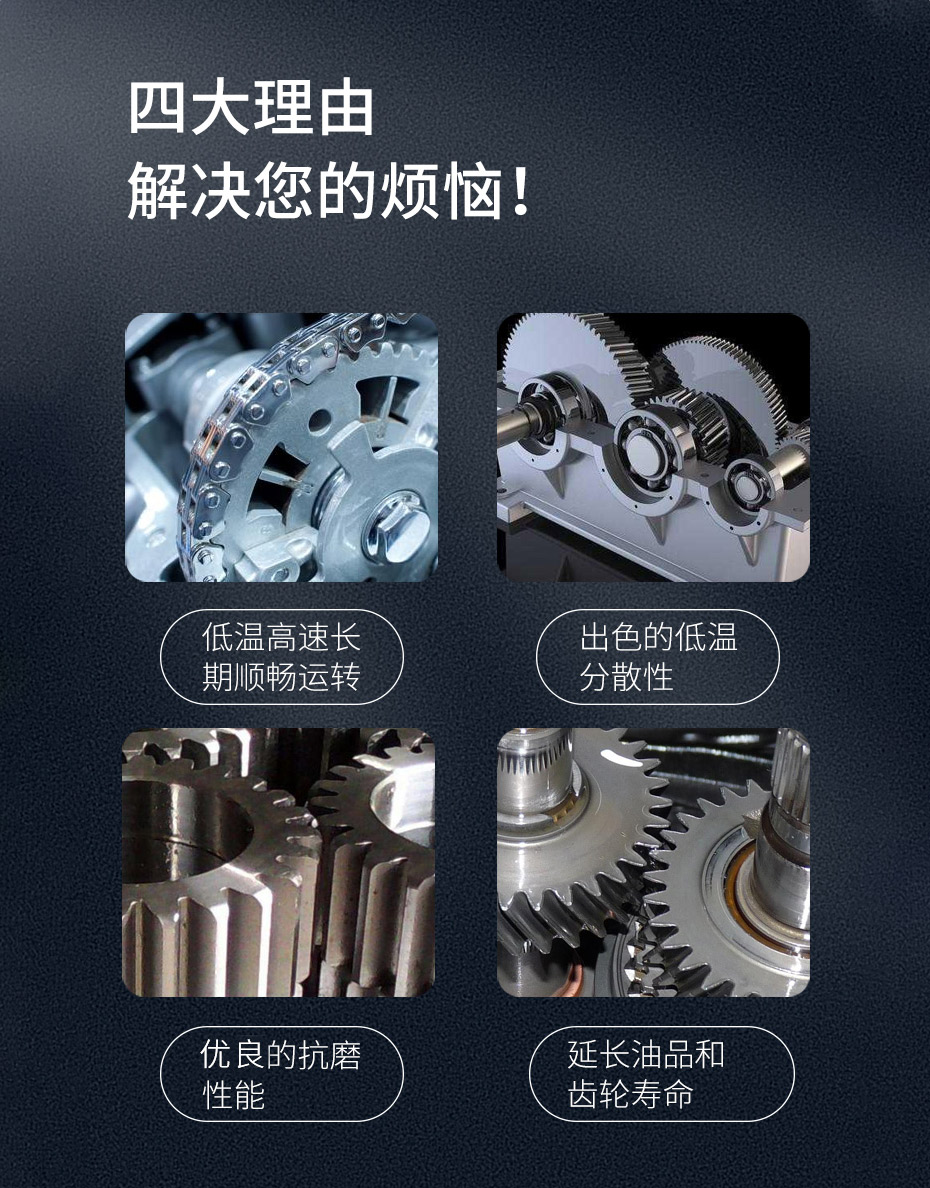 四大理由
解决您的烦恼！

低温高速长期顺畅运转

出色的低温分散性

优良的抗磨性能

延长油品和齿轮寿命